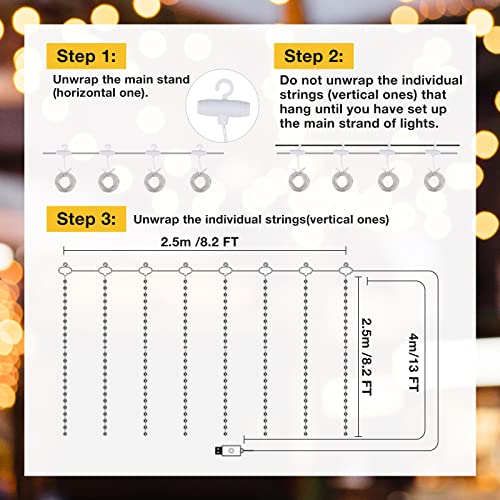 Step 1:
Unwrap the main stand (horizontal one).

Step 2:
Do not unwrap the individual strings (vertical ones) that hang until you have set up the main strand of lights.

Step 3:
Unwrap the individual strings(vertical ones)

2.5m /8.2 FT

2.5m /8.2 FT

4m/13 FT